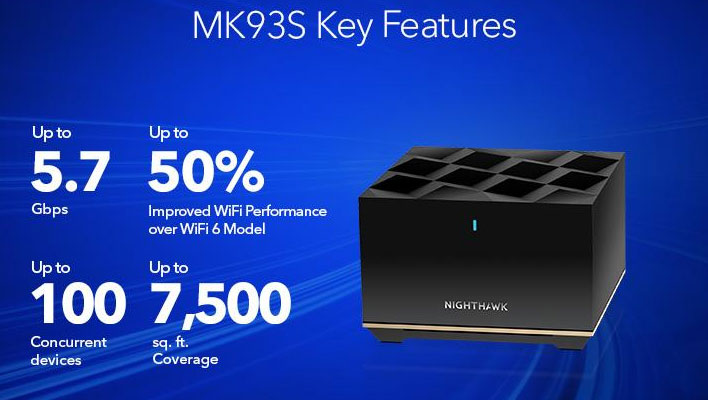 MK93S Key Features

Up to
5.7
Gbps

Up to
50%
Improved WiFi Performance over WiFi 6 Model

Up to
100
Concurrent devices

Up to
7,500
sq. ft. Coverage

NIGHTHAWK