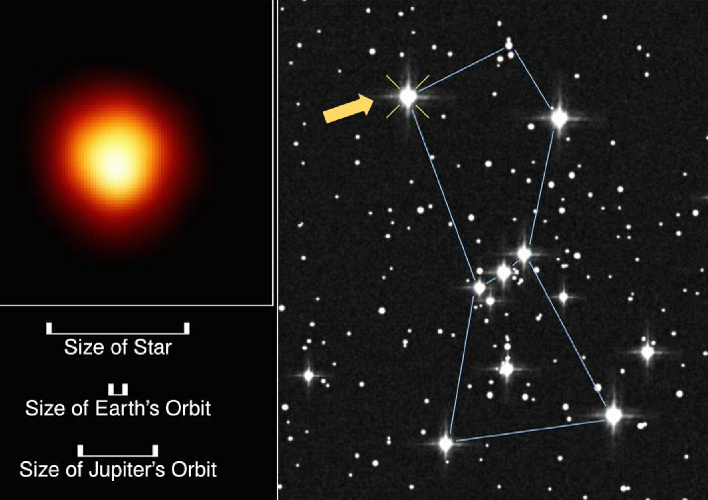 Size of Star

Size of Earth's Orbit

Size of Jupiter's Orbit