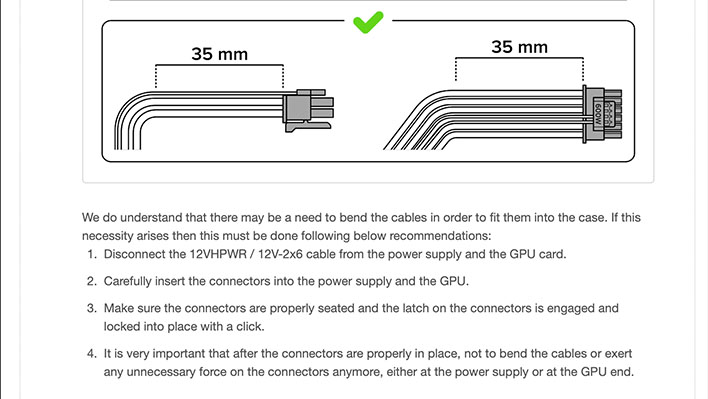 35 mm

35 mm

600W

We do understand that there may be a need to bend the cables in order to fit them into the case. If this necessity arises then this must be done following below recommendations:

1. Disconnect the 12VHPWR / 12V-2x6 cable from the power supply and the GPU card.
2. Carefully insert the connectors into the power supply and the GPU.
3. Make sure the connectors are properly seated and the latch on the connectors is engaged and locked into place with a click.
4. It is very important that after the connectors are properly in place, not to bend the cables or exert any unnecessary force on the connectors anymore, either at the power supply or at the GPU end.