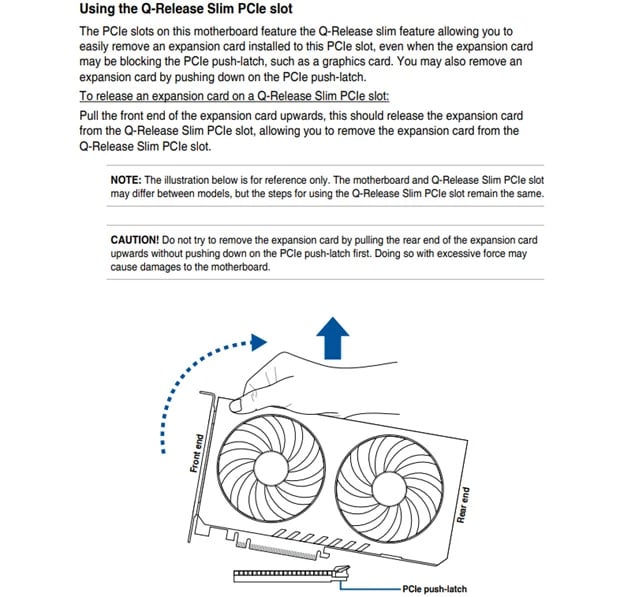 Using the Q-Release Slim PCIe slot

The PCIe slots on this motherboard feature the Q-Release slim feature allowing you to easily remove an expansion card installed to this PCIe slot, even when the expansion card may be blocking the PCIe push-latch, such as a graphics card. You may also remove an expansion card by pushing down on the PCIe push-latch.

To release an expansion card on a Q-Release Slim PCIe slot:

Pull the front end of the expansion card upwards, this should release the expansion card from the Q-Release Slim PCIe slot, allowing you to remove the expansion card from the Q-Release Slim PCIe slot.

NOTE: The illustration below is for reference only. The motherboard and Q-Release Slim PCIe slot may differ between models, but the steps for using the Q-Release Slim PCIe slot remain the same.

CAUTION! Do not try to remove the expansion card by pulling the rear end of the expansion card upwards without pushing down on the PCIe push-latch first. Doing so with excessive force may cause damages to the motherboard.

Front end

Rear end

PCIe push-latch