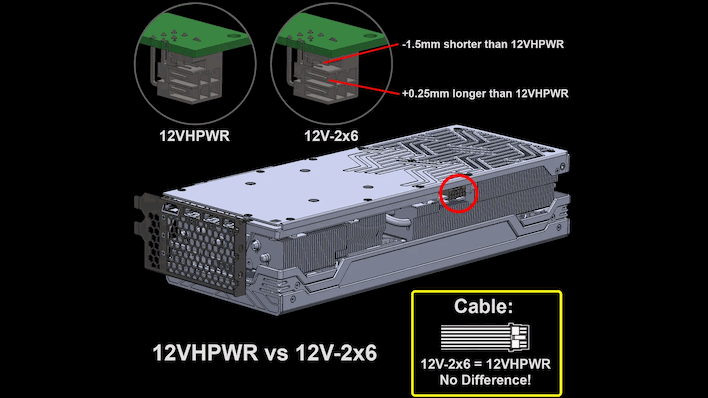 -1.5mm shorter than 12VHPWR

+0.25mm longer than 12VHPWR

12VHPWR

12V-2x6

12VHPWR vs 12V-2x6

Cable:

12V-2x6 = 12VHPWR
No Difference!