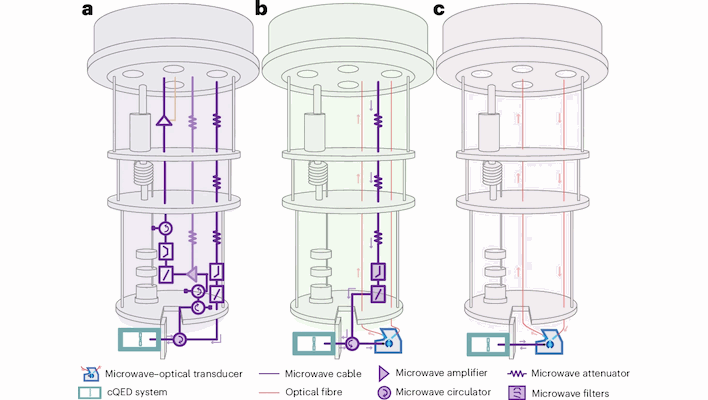 a
b
c

Microwave–optical transducer
cQED system
Microwave cable
Optical fibre
Microwave amplifier
Microwave circulator
Microwave attenuator
Microwave filters