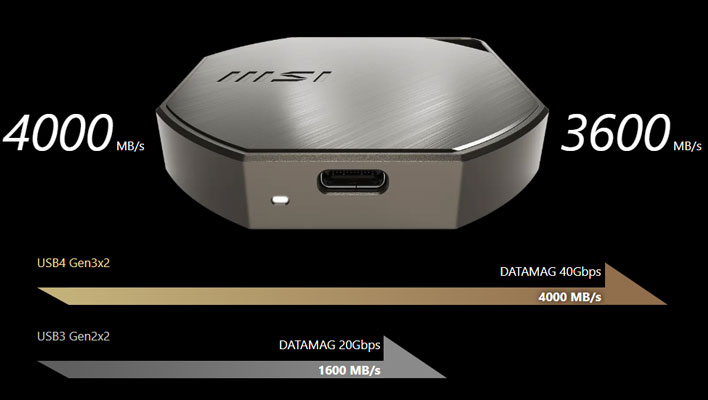 msi

4000 MB/s

3600 MB/s

USB4 Gen3x2

DATAMAG 40Gbps

4000 MB/s

USB3 Gen2x2

DATAMAG 20Gbps

1600 MB/s