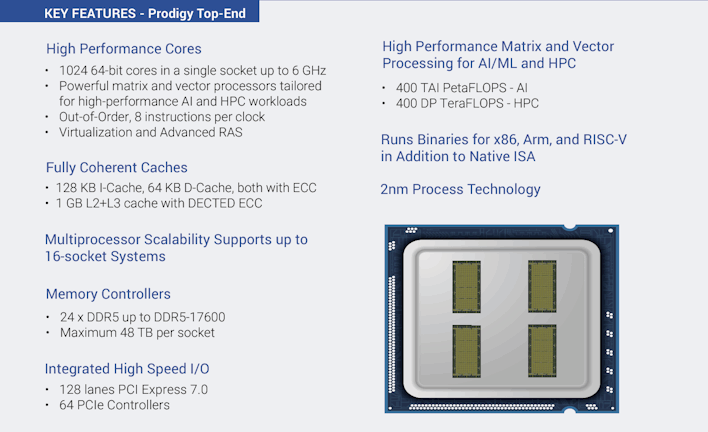 KEY FEATURES - Prodigy Top-End

High Performance Cores
• 1024 64-bit cores in a single socket up to 6 GHz
• Powerful matrix and vector processors tailored for high-performance AI and HPC workloads
• Out-of-Order, 8 instructions per clock
• Virtualization and Advanced RAS

Fully Coherent Caches
• 128 KB I-Cache, 64 KB D-Cache, both with ECC
• 1 GB L2+L3 cache with DECTED ECC

Multiprocessor Scalability Supports up to 16-socket Systems

Memory Controllers
• 24 x DDR5 up to DDR5-17600
• Maximum 48 TB per socket

Integrated High Speed I/O
• 128 lanes PCI Express 7.0
• 64 PCIe Controllers

High Performance Matrix and Vector Processing for AI/ML and HPC
• 400 TAI PetaFLOPS - AI
• 400 DP TeraFLOPS - HPC

Runs Binaries for x86, Arm, and RISC-V in Addition to Native ISA

2nm Process Technology